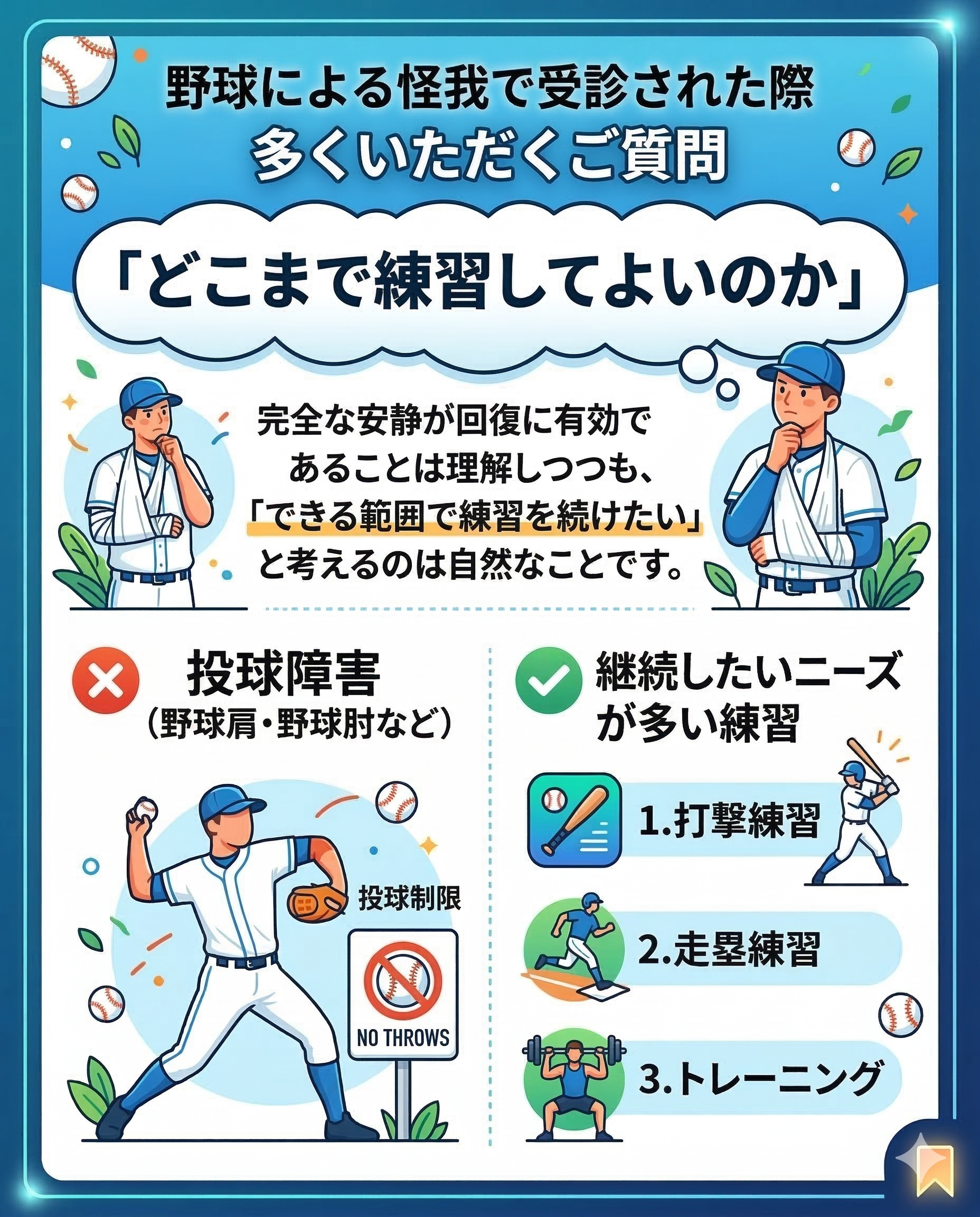 野球による怪我で受診された際
多くいただくご質問

「どこまで練習してよいのか」

完全な安静が回復に有効であることは理解しつつも、「できる範囲で練習を続けたい」と考えるのは自然なことです。

投球障害
（野球肩・野球肘など）

投球制限

NO THROWS

継続したいニーズが多い練習

1.打撃練習

2.走塁練習

3.トレーニング